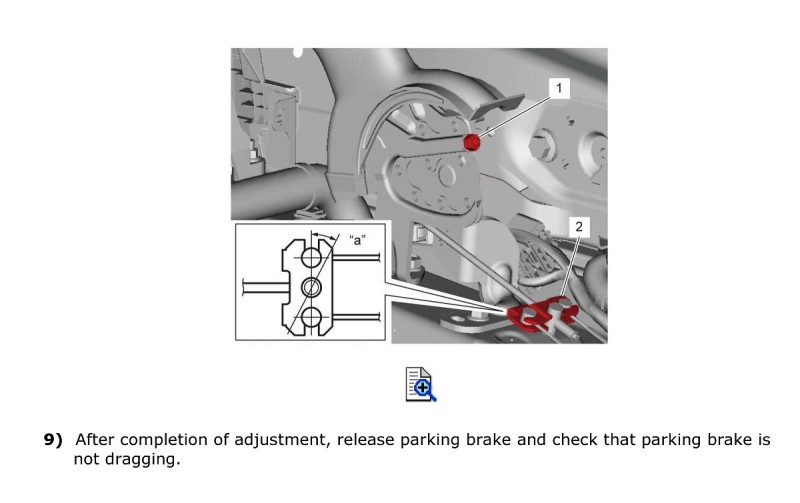 1

2

"a"

9) After completion of adjustment, release parking brake and check that parking brake is not dragging.