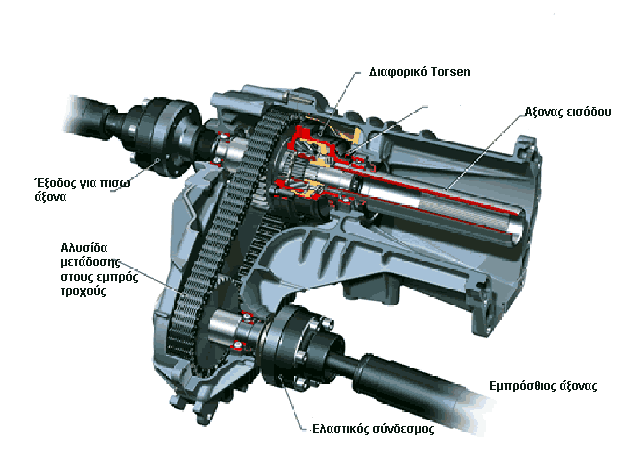 Διαφορικό Torsen

Αξονας εισόδου

Έξοδος για πισω άξονα

Αλυσίδα μετάδοσης στους εμπρός τροχούς

Εμπρόσθιος άξονας

Ελαστικός σύνδεσμος